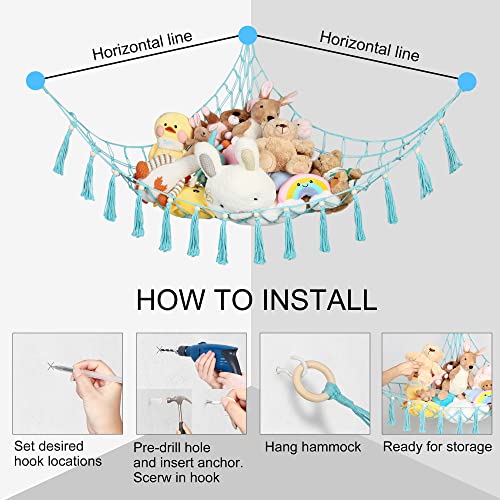 Horizontal line

Horizontal line

HOW TO INSTALL

Set desired hook locations

Pre-drill hole and insert anchor. Scerw in hook

Hang hammock

Ready for storage