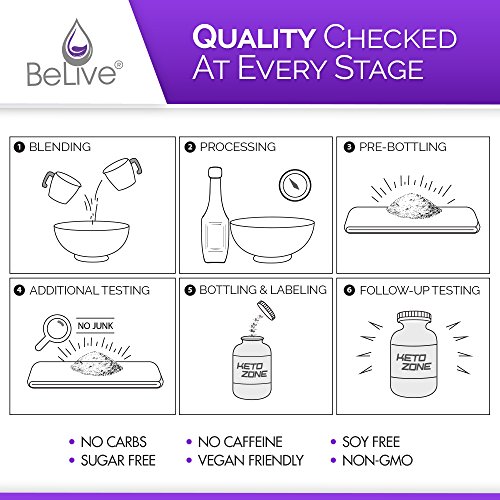 BeLive®

QUALITY CHECKED AT EVERY STAGE

1 BLENDING

2 PROCESSING

3 PRE-BOTTLING

4 ADDITIONAL TESTING

NO JUNK

5 BOTTLING & LABELING

KETO ZONE

6 FOLLOW-UP TESTING

KETO ZONE

• NO CARBS
• SUGAR FREE

• NO CAFFEINE
• VEGAN FRIENDLY

• SOY FREE
• NON-GMO