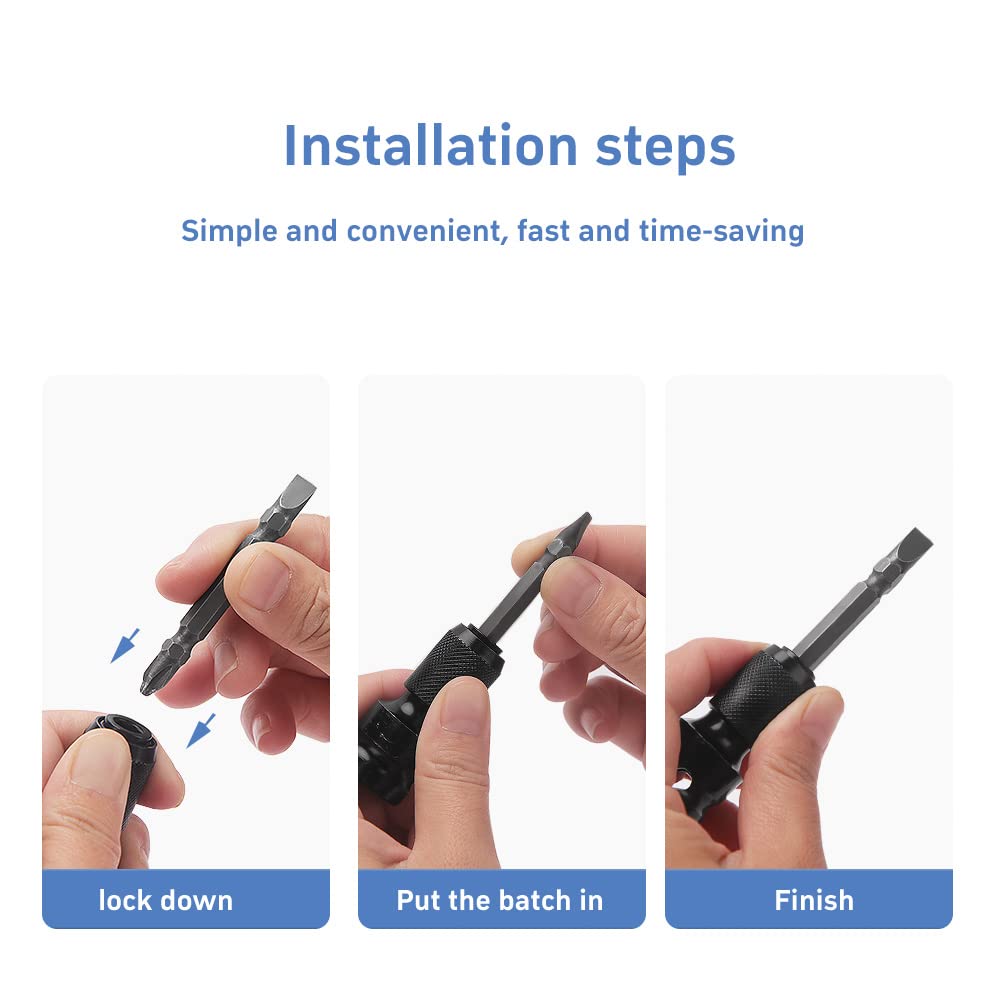 Installation steps

Simple and convenient, fast and time-saving

lock down

Put the batch in

Finish