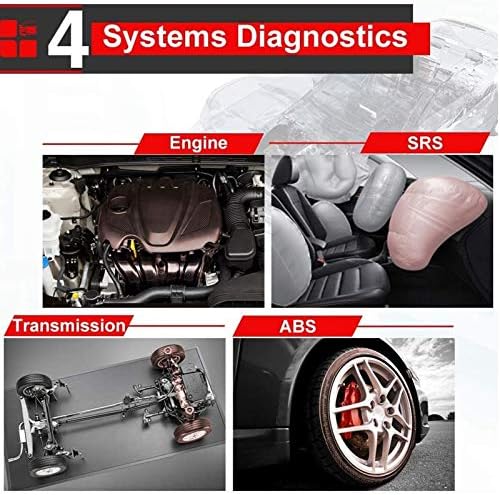 4 Systems Diagnostics

Engine

SRS

Transmission

ABS