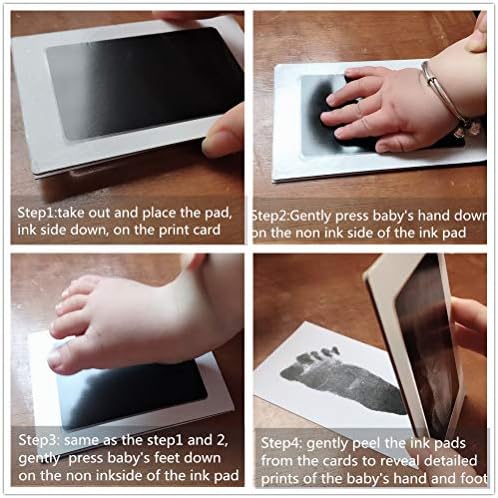 Step1:take out and place the pad, ink side down, on the print card

Step2:Gently press baby's hand down on the non ink side of the ink pad

Step3: same as the step1 and 2, gently press baby's feet down on the non inkside of the ink pad

Step4: gently peel the ink pads from the cards to reveal detailed prints of the baby's hand and foot