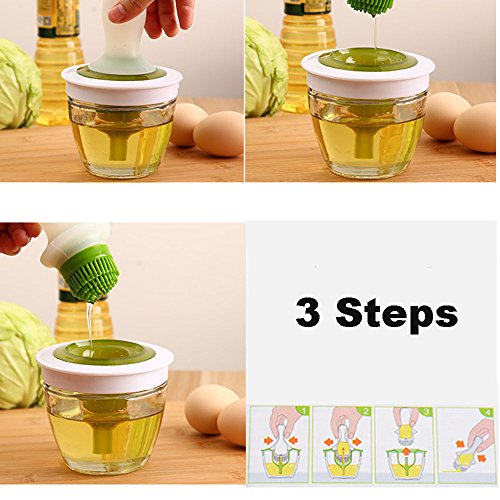 3 Steps

1

2

3

4