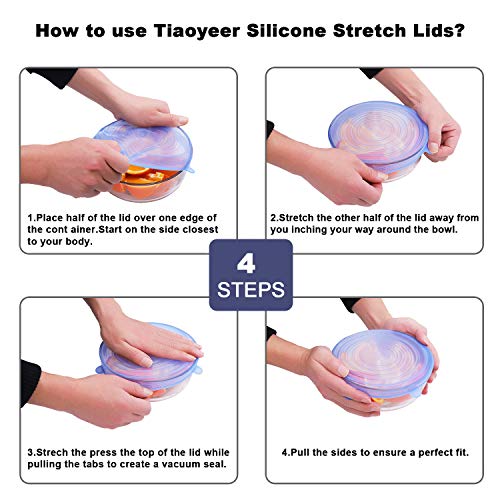 How to use Tiaoyeer Silicone Stretch Lids?

1.Place half of the lid over one edge of the cont ainer.Start on the side closest to your body.

2.Stretch the other half of the lid away from you inching your way around the bowl.

4
STEPS

3.Strech the press the top of the lid while pulling the tabs to create a vacuum seal.

4.Pull the sides to ensure a perfect fit.