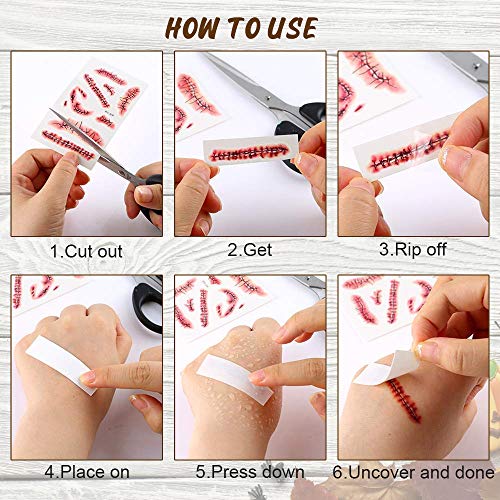 HOW TO USE

1.Cut out

2.Get

3.Rip off

4.Place on

5.Press down

6.Uncover and done