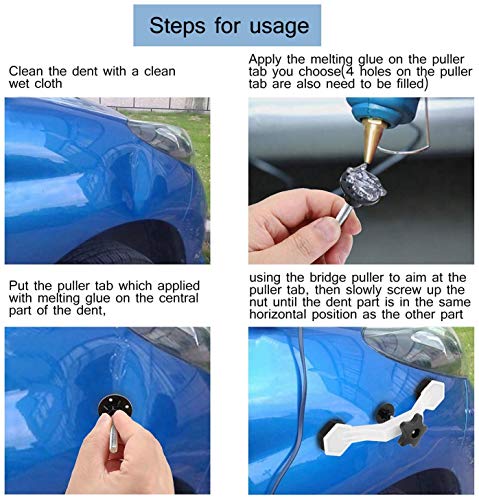 Steps for usage

Clean the dent with a clean wet cloth

Apply the melting glue on the puller tab you choose(4 holes on the puller tab are also need to be filled)

Put the puller tab which applied with melting glue on the central part of the dent,

using the bridge puller to aim at the puller tab, then slowly screw up the nut until the dent part is in the same horizontal position as the other part