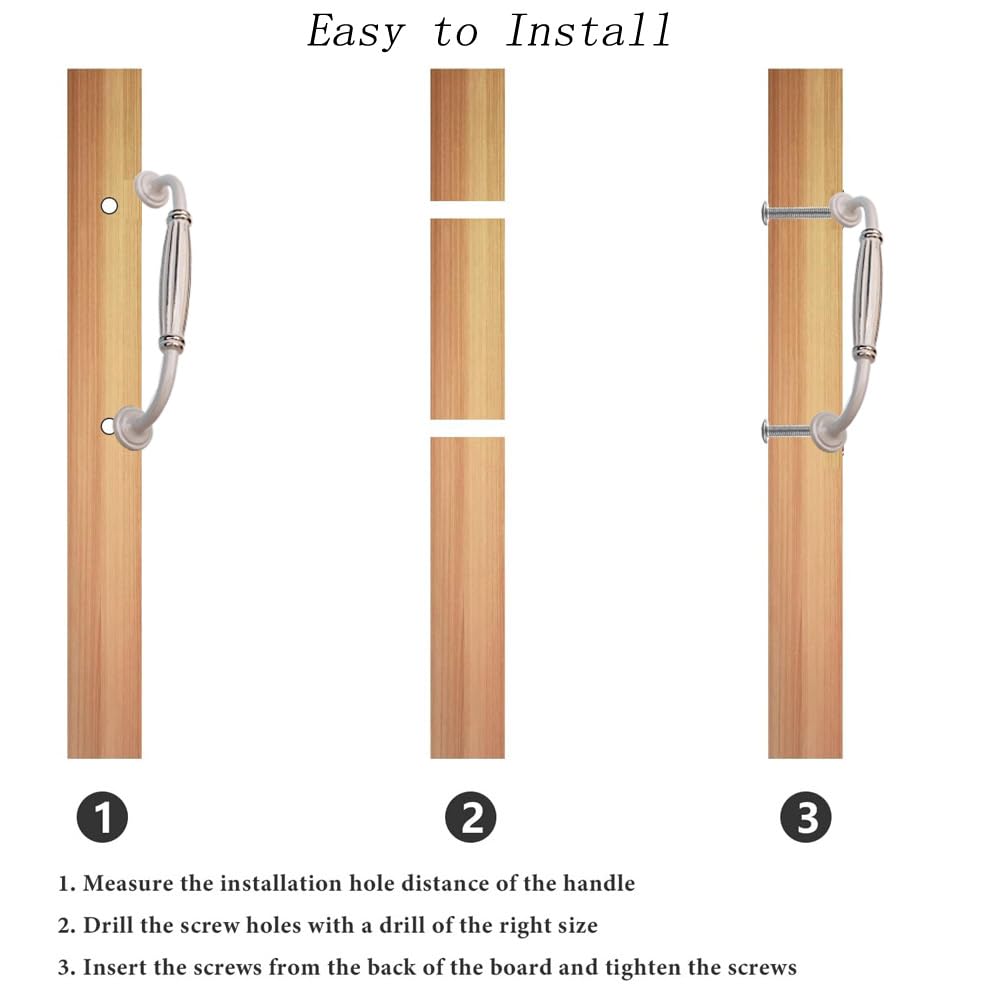 Easy to Install

1

2

3

1. Measure the installation hole distance of the handle

2. Drill the screw holes with a drill of the right size

3. Insert the screws from the back of the board and tighten the screws