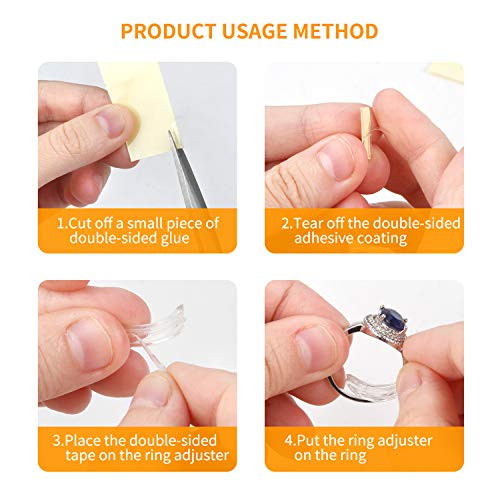 PRODUCT USAGE METHOD

1.Cut off a small piece of double-sided glue

2.Tear off the double-sided adhesive coating

3.Place the double-sided tape on the ring adjuster

4.Put the ring adjuster on the ring