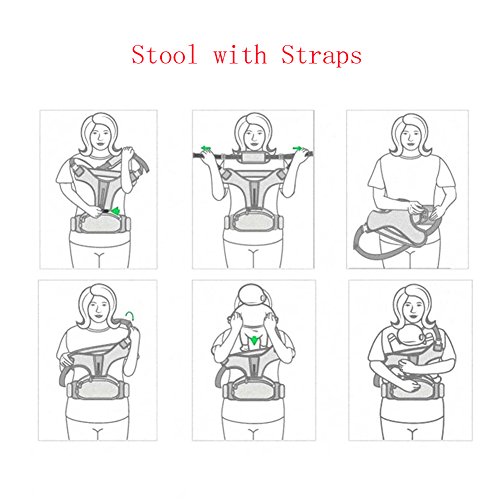 Stool with Straps