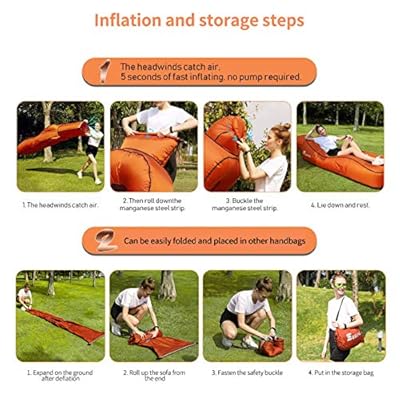 Inflation and storage steps

1 The headwinds catch air.
5 seconds of fast inflating. no pump required.

1. The headwinds catch air.

2. Then roll downthe manganese steel strip.

3. Buckle the manganese steel strip.

4. Lie down and rest.

2 Can be easily folded and placed in other handbags

1. Expand on the ground after deflation

2. Roll up the sofa from the end

3. Fasten the safety buckle

4. Put in the storage bag