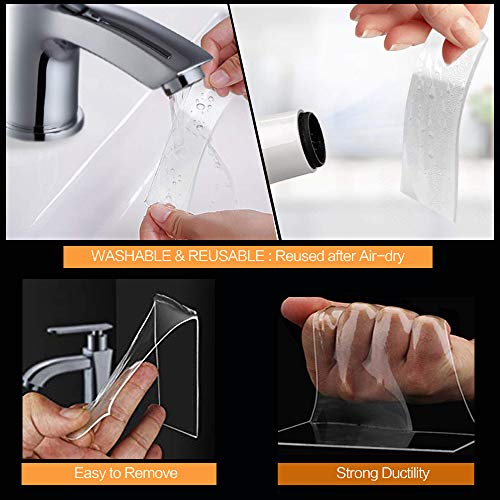 WASHABLE & REUSABLE : Reused after Air-dry

Easy to Remove

Strong Ductility