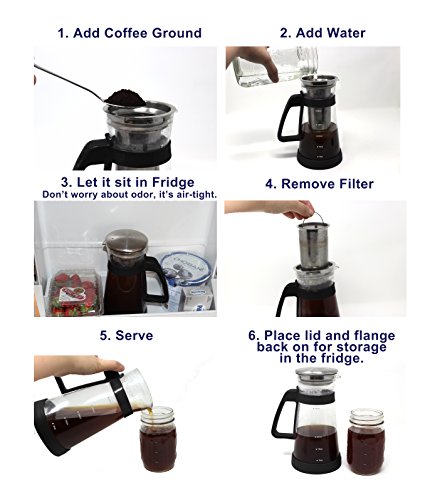 1. Add Coffee Ground

2. Add Water

3. Let it sit in Fridge
Don't worry about odor, it's air-tight.

4. Remove Filter

5. Serve

6. Place lid and flange back on for storage in the fridge.