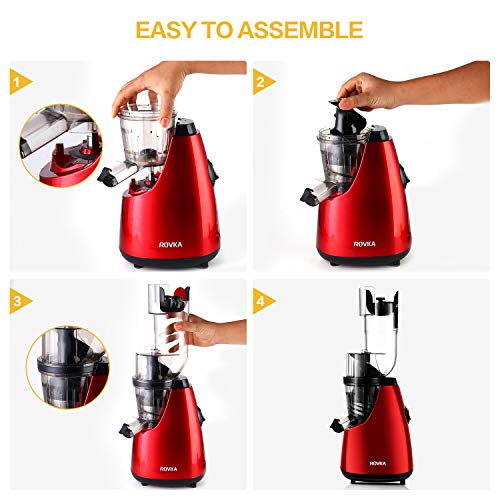 EASY TO ASSEMBLE

1

ROVKA

2

ROVKA

3

ROVKA

4

ROVKA