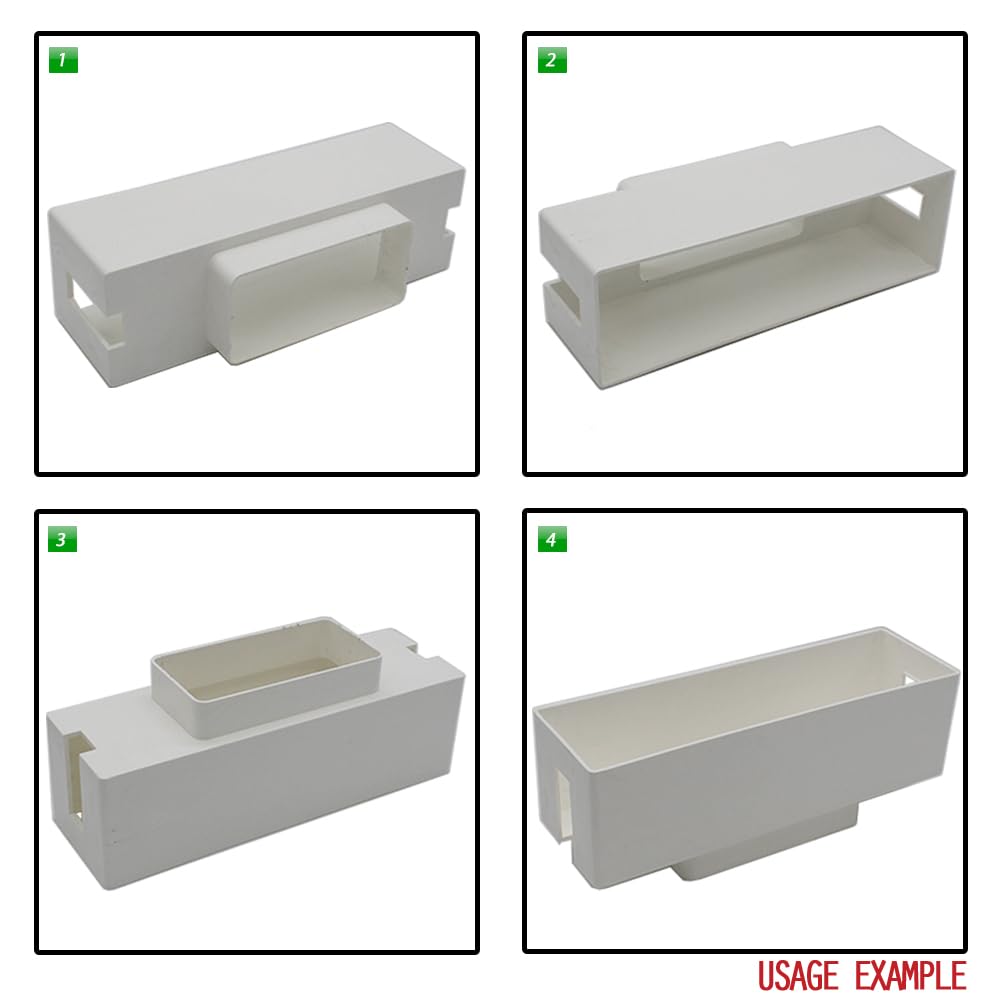 1

2

3

4

USAGE EXAMPLE