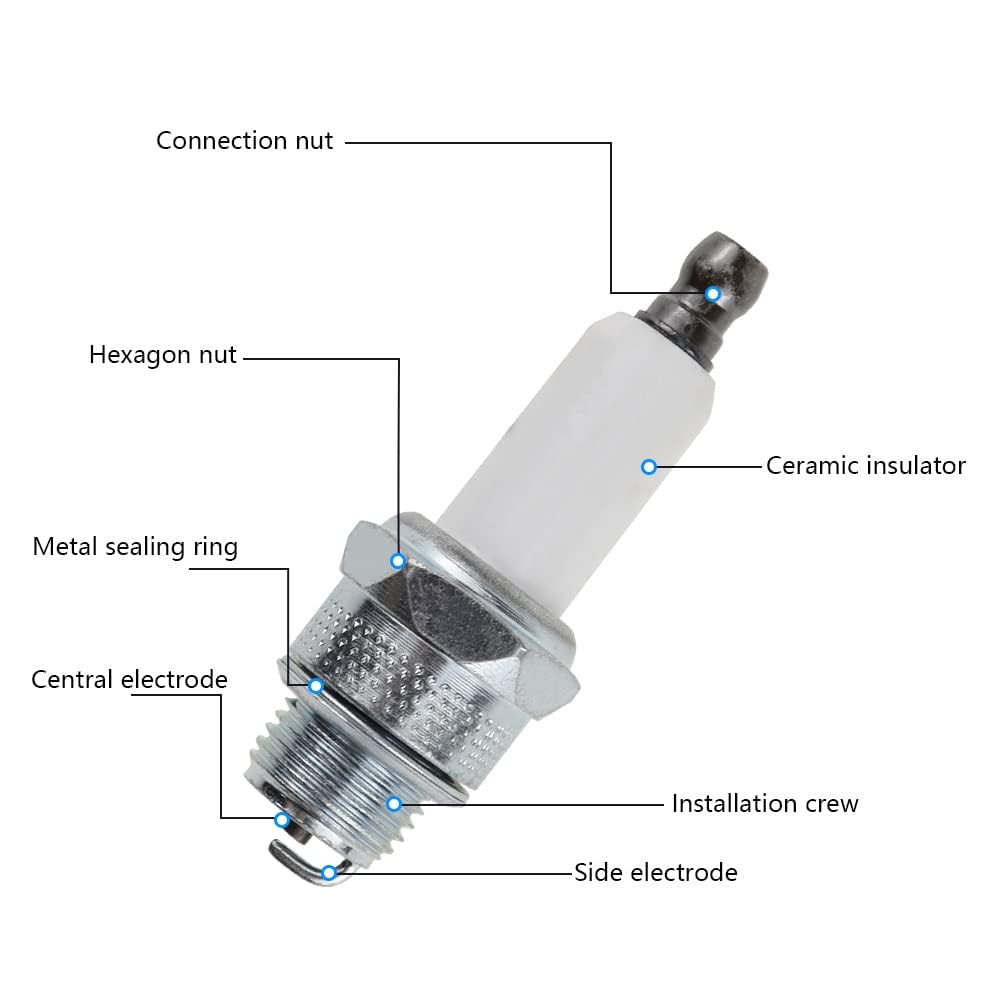 Connection nut

Hexagon nut

Ceramic insulator

Metal sealing ring

Central electrode

Installation crew

Side electrode