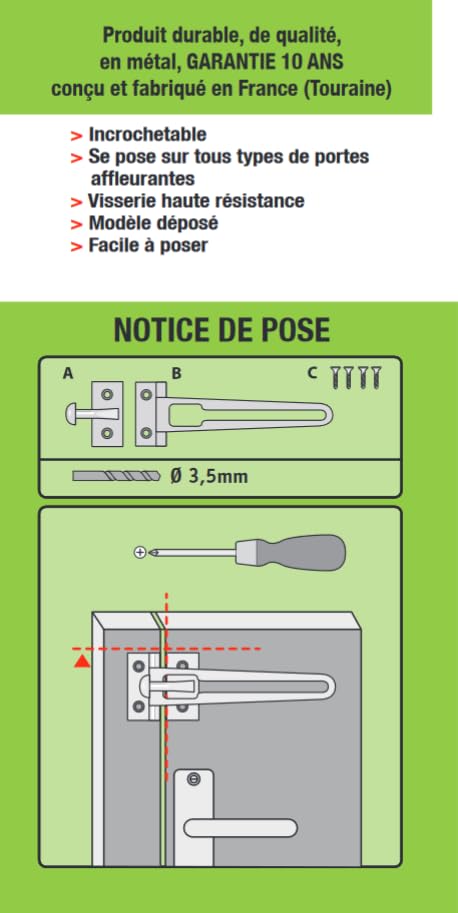 Produit durable, de qualité, en métal, GARANTIE 10 ANS conçu et fabriqué en France (Touraine)

> Incrochetable
> Se pose sur tous types de portes affleurantes
> Visserie haute résistance
> Modèle déposé
> Facile à poser

NOTICE DE POSE

A B C

Ø 3,5mm