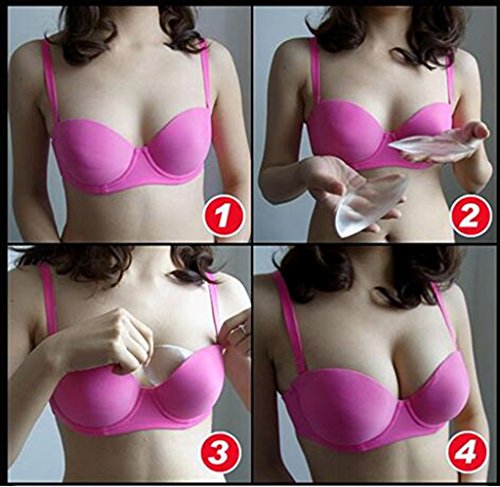 1

2

3

4