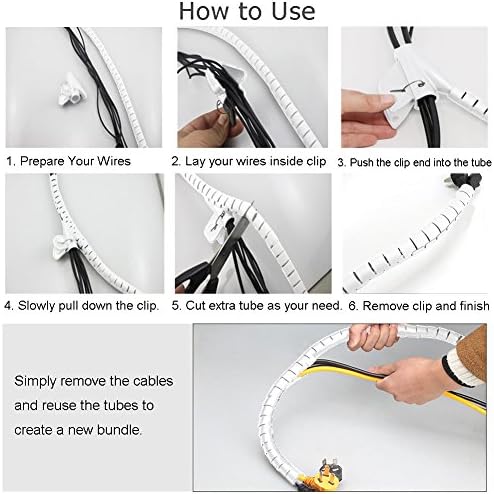 How to Use

1. Prepare Your Wires

2. Lay your wires inside clip

3. Push the clip end into the tube

4. Slowly pull down the clip.

5. Cut extra tube as your need.

6. Remove clip and finish

Simply remove the cables and reuse the tubes to create a new bundle.