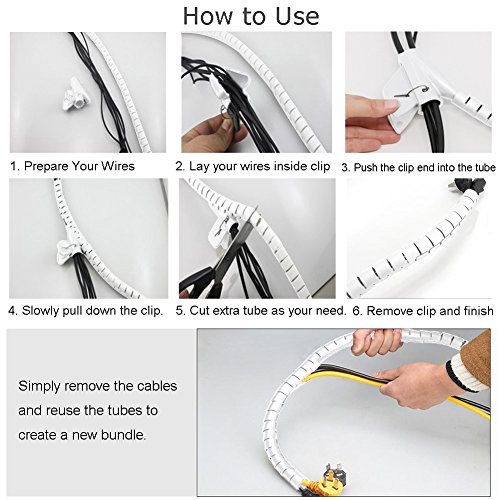 How to Use

1. Prepare Your Wires

2. Lay your wires inside clip

3. Push the clip end into the tube

4. Slowly pull down the clip.

5. Cut extra tube as your need.

6. Remove clip and finish

Simply remove the cables and reuse the tubes to create a new bundle.