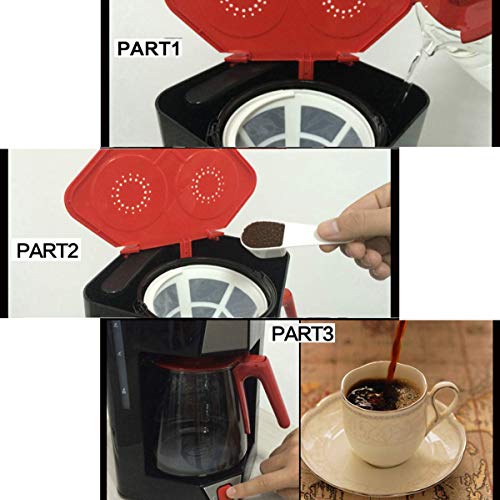 PART1

PART2

PART3