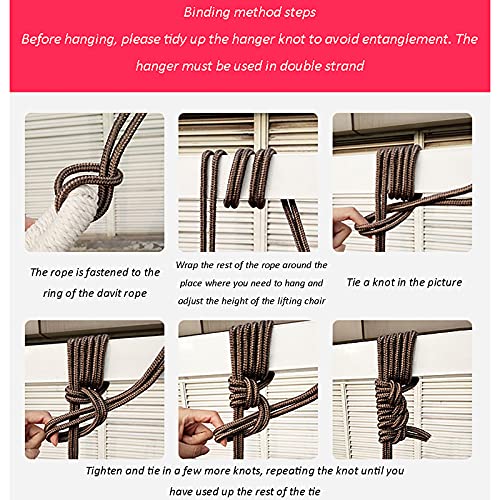 Binding method steps
Before hanging, please tidy up the hanger knot to avoid entanglement. The hanger must be used in double strand

The rope is fastened to the ring of the davit rope

Wrap the rest of the rope around the place where you need to hang and adjust the height of the lifting chair

Tie a knot in the picture

Tighten and tie in a few more knots, repeating the knot until you have used up the rest of the tie