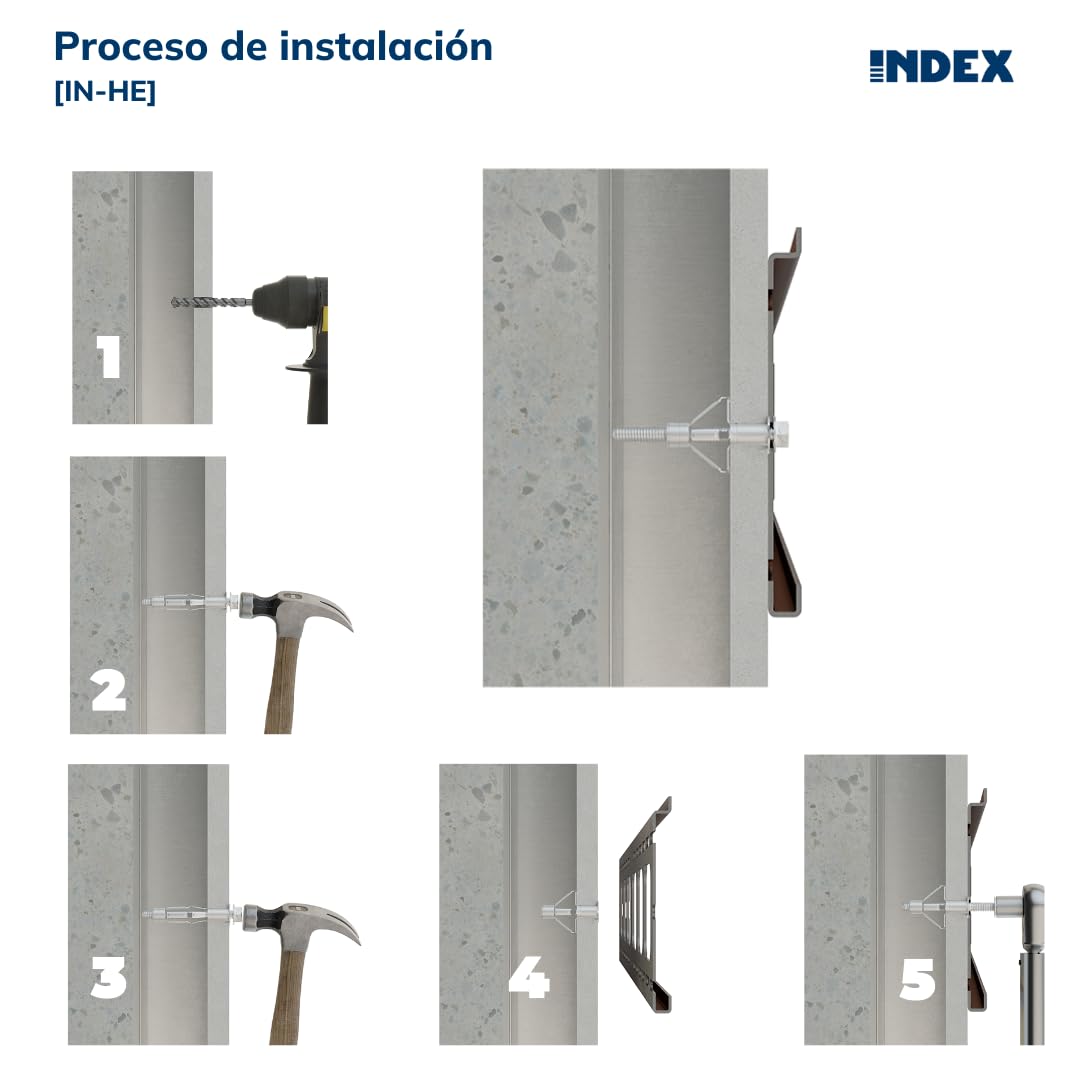 Proceso de instalación
[IN-HE]

INDEX

1

2

3

4

5