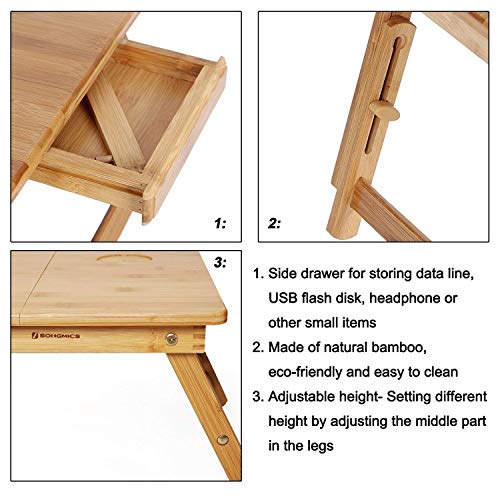 1:

2:

3:

SONGMICS

1. Side drawer for storing data line, USB flash disk, headphone or other small items
2. Made of natural bamboo, eco-friendly and easy to clean
3. Adjustable height- Setting different height by adjusting the middle part in the legs