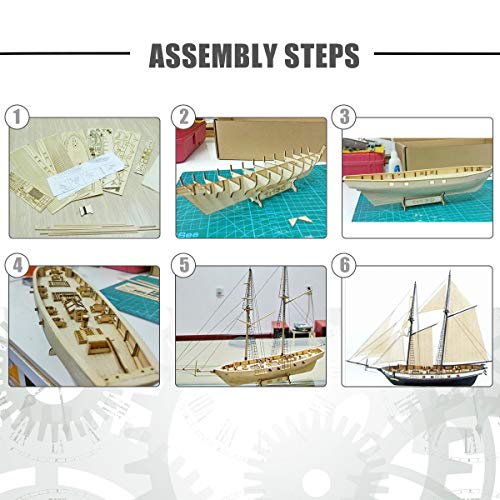 ASSEMBLY STEPS

1

2

3

4

5

6