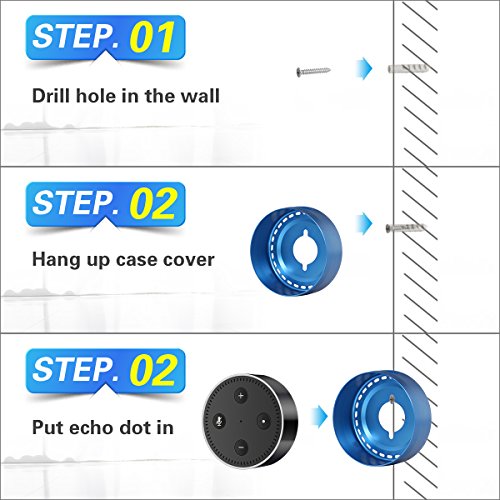 STEP. 01

Drill hole in the wall

STEP. 02

Hang up case cover

STEP. 02

Put echo dot in