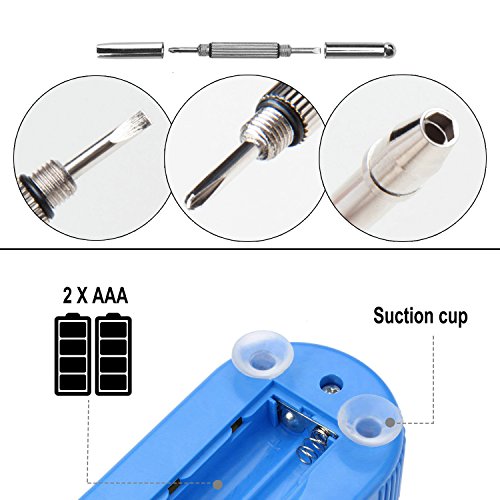 2 X AAA

Suction cup