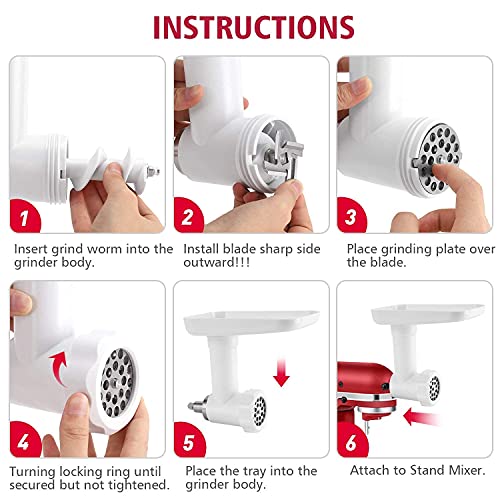 INSTRUCTIONS

1
Insert grind worm into the grinder body.

2
Install blade sharp side outward!!!

3
Place grinding plate over the blade.

4
Turning locking ring until secured but not tightened.

5
Place the tray into the grinder body.

6
Attach to Stand Mixer.