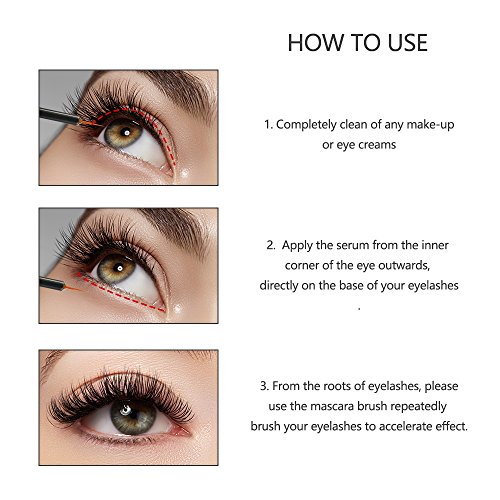 HOW TO USE

1. Completely clean of any make-up or eye creams

2. Apply the serum from the inner corner of the eye outwards, directly on the base of your eyelashes
.

3. From the roots of eyelashes, please use the mascara brush repeatedly brush your eyelashes to accelerate effect.