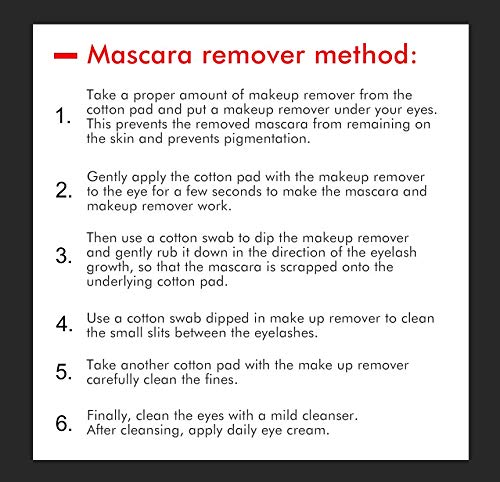 Mascara remover method:

1. Take a proper amount of makeup remover from the cotton pad and put a makeup remover under your eyes. This prevents the removed mascara from remaining on the skin and prevents pigmentation.

2. Gently apply the cotton pad with the makeup remover to the eye for a few seconds to make the mascara and makeup remover work.

3. Then use a cotton swab to dip the makeup remover and gently rub it down in the direction of the eyelash growth, so that the mascara is scrapped onto the underlying cotton pad.

4. Use a cotton swab dipped in make up remover to clean the small slits between the eyelashes.

5. Take another cotton pad with the make up remover carefully clean the fines.

6. Finally, clean the eyes with a mild cleanser. After cleansing, apply daily eye cream.