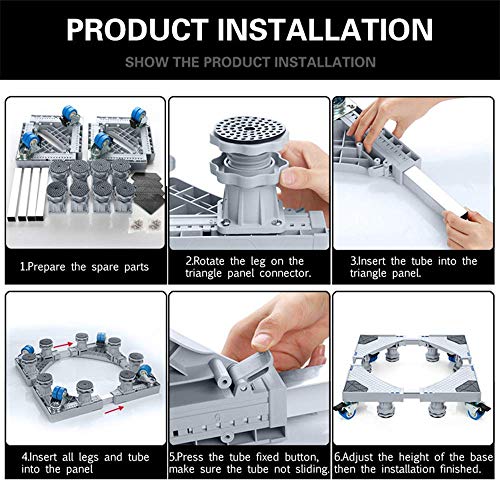 PRODUCT INSTALLATION

SHOW THE PRODUCT INSTALLATION

1.Prepare the spare parts

2.Rotate the leg on the triangle panel connector.

3.Insert the tube into the triangle panel.

4.Insert all legs and tube into the panel

5.Press the tube fixed button, make sure the tube not sliding.

6.Adjust the height of the base then the installation finished.