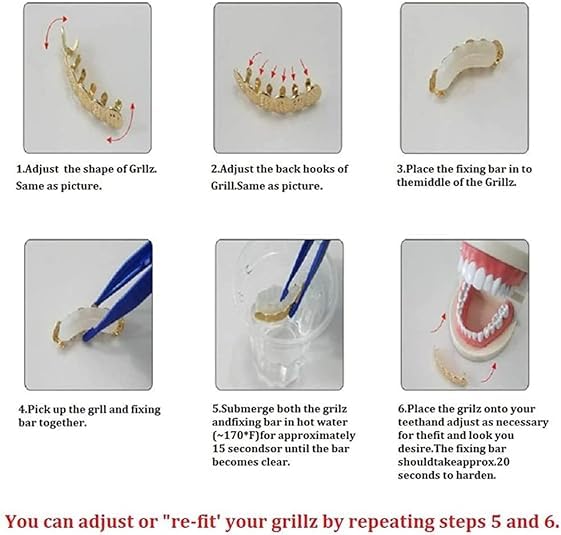 1.Adjust the shape of Grllz. Same as picture.

2.Adjust the back hooks of Grill.Same as picture.

3.Place the fixing bar in to themiddle of the Grillz.

4.Pick up the grll and fixing bar together.

5.Submerge both the grilz andfixing bar in hot water (~170*F)for approximately 15 secondsor until the bar becomes clear.

6.Place the grilz onto your teethand adjust as necessary for thefit and look you desire.The fixing bar shouldtakeapprox.20 seconds to harden.

You can adjust or "re-fit' your grillz by repeating steps 5 and 6.