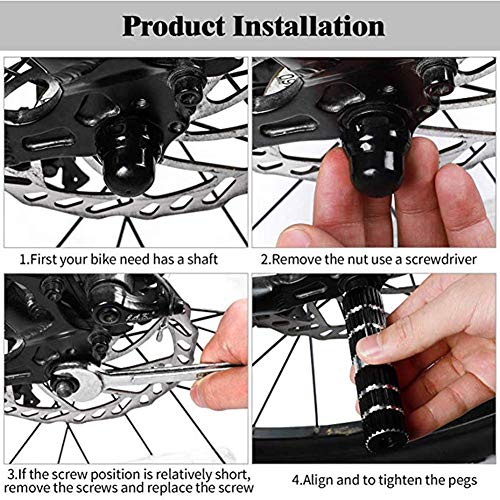 Product Installation

1.First your bike need has a shaft

2.Remove the nut use a screwdriver

3.If the screw position is relatively short, remove the screws and replace the screw

4.Align and to tighten the pegs