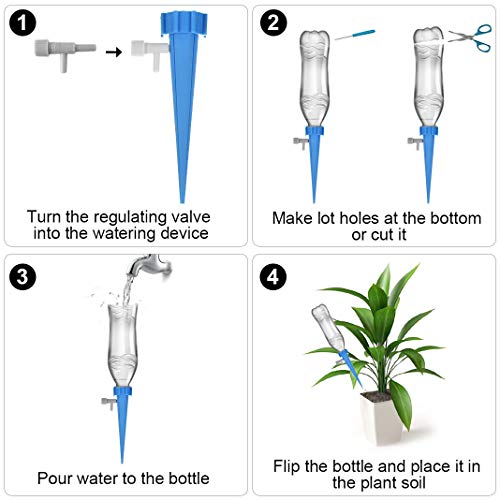 1

Turn the regulating valve into the watering device

2

Make lot holes at the bottom or cut it

3

Pour water to the bottle

4

Flip the bottle and place it in the plant soil