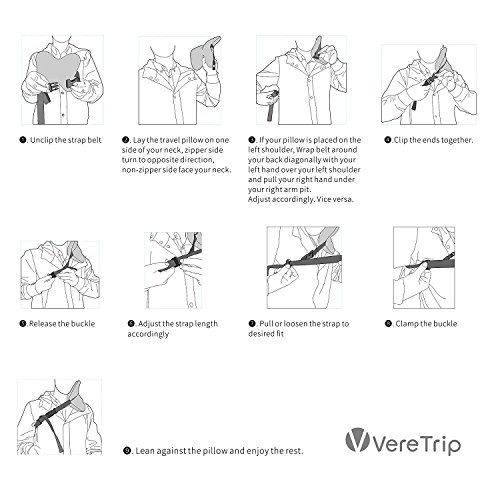 ❶. Unclip the strap belt

❷. Lay the travel pillow on one side of your neck, zipper side turn to opposite direction, non-zipper side face your neck.

❸. If your pillow is placed on the left shoulder, Wrap belt around your back diagonally with your left hand over your left shoulder and pull your right hand under your right arm pit. Adjust accordingly. Vice versa.

❹.Clip the ends together.

❺.Release the buckle

❻. Adjust the strap length accordingly

❼. Pull or loosen the strap to desired fit

❽. Clamp the buckle

❾. Lean against the pillow and enjoy the rest.

VereTrip