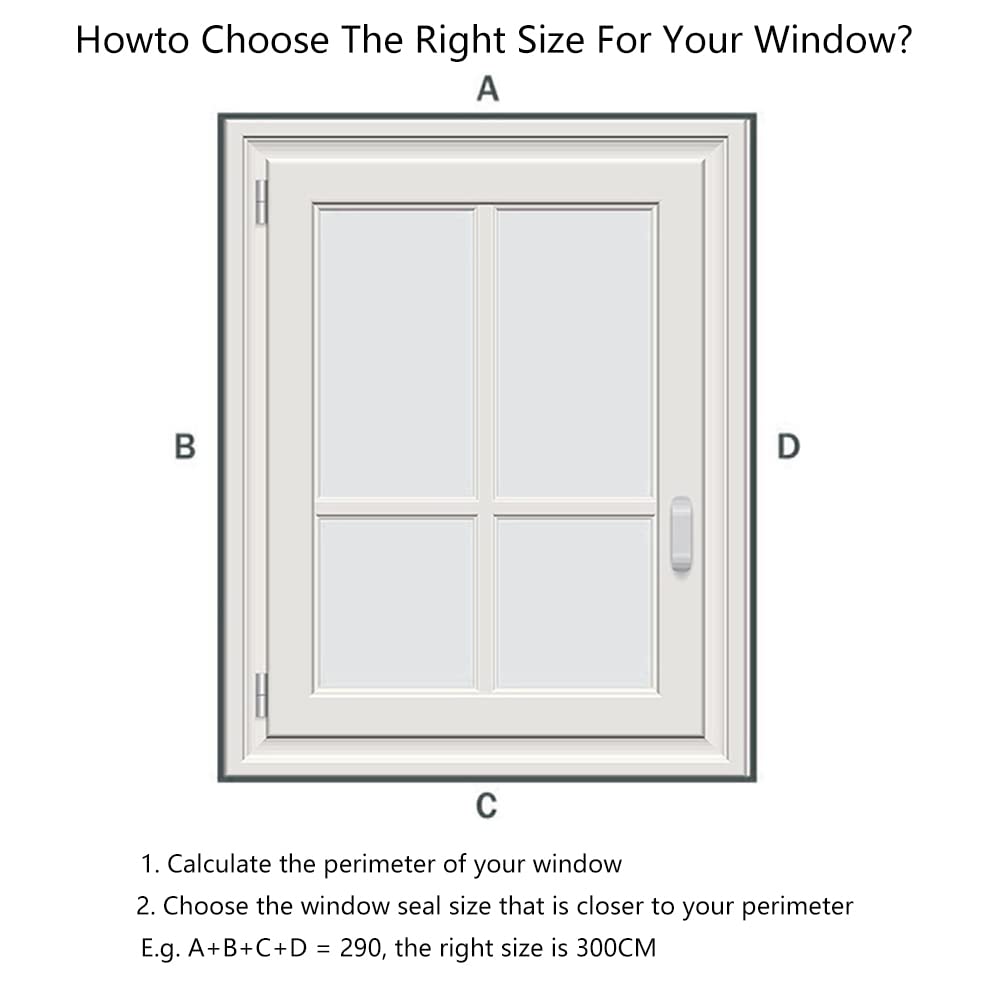 Howto Choose The Right Size For Your Window?

A

B

D

C

1. Calculate the perimeter of your window

2. Choose the window seal size that is closer to your perimeter

E.g. A+B+C+D = 290, the right size is 300CM