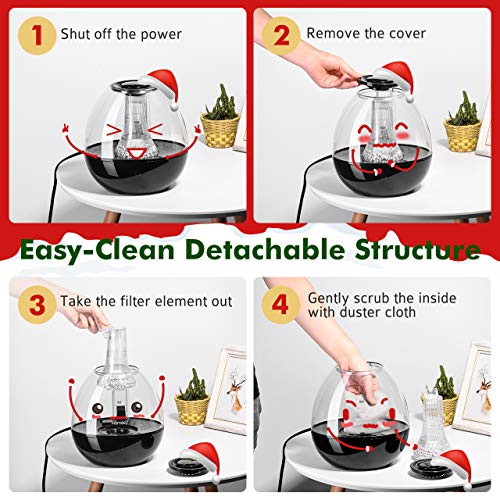 1 Shut off the power

2 Remove the cover

Easy-Clean Detachable Structure

3 Take the filter element out

4 Gently scrub the inside with duster cloth