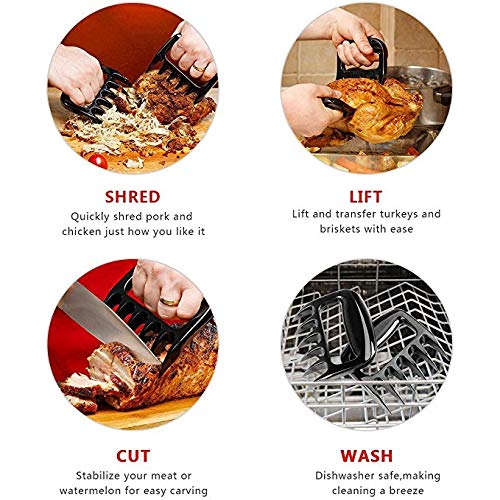 SHRED
Quickly shred pork and chicken just how you like it

LIFT
Lift and transfer turkeys and briskets with ease

CUT
Stabilize your meat or watermelon for easy carving

WASH
Dishwasher safe,making cleaning a breeze