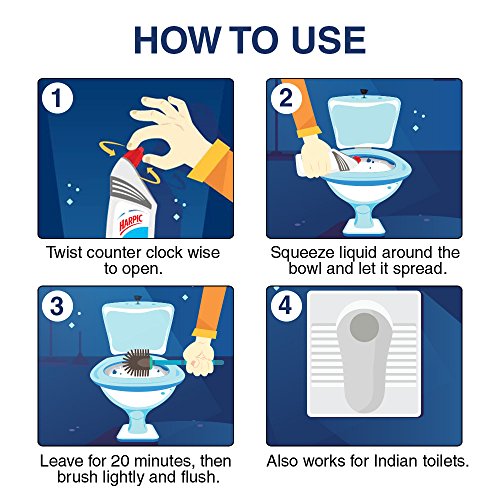 HOW TO USE

1

HARPIC

Twist counter clock wise to open.

2

Squeeze liquid around the bowl and let it spread.

3

Leave for 20 minutes, then brush lightly and flush.

4

Also works for Indian toilets.