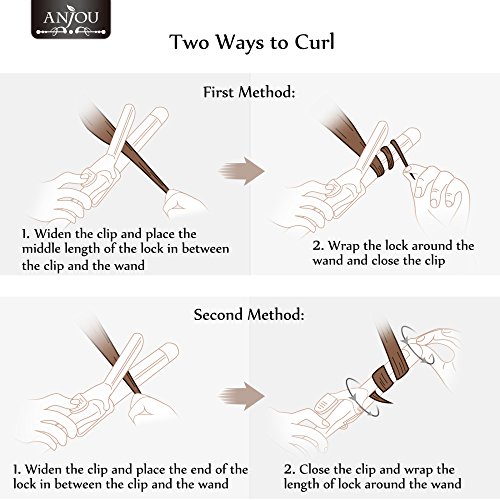 ANJOU

Two Ways to Curl

First Method:

1. Widen the clip and place the middle length of the lock in between the clip and the wand

2. Wrap the lock around the wand and close the clip

Second Method:

1. Widen the clip and place the end of the lock in between the clip and the wand

2. Close the clip and wrap the length of lock around the wand