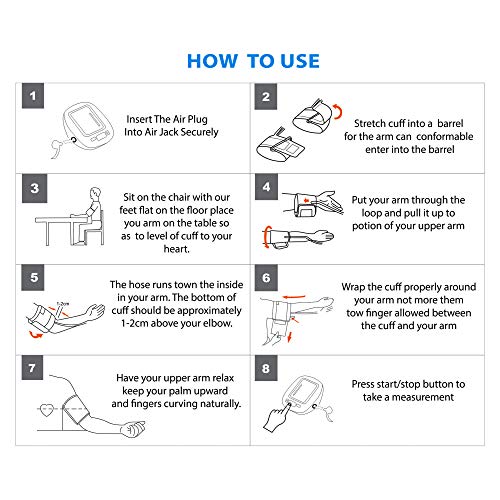 HOW TO USE

1

Insert The Air Plug Into Air Jack Securely

2

Stretch cuff into a barrel for the arm can conformable enter into the barrel

3

Sit on the chair with our feet flat on the floor place you arm on the table so as to level of cuff to your heart.

4

Put your arm through the loop and pull it up to potion of your upper arm

5

1-2cm

The hose runs town the inside in your arm. The bottom of cuff should be approximately 1-2cm above your elbow.

6

Wrap the cuff properly around your arm not more them tow finger allowed between the cuff and your arm

7

Have your upper arm relax keep your palm upward and fingers curving naturally.

8

Press start/stop button to take a measurement