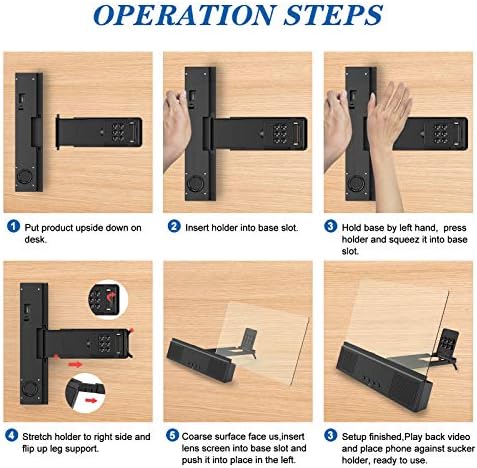 OPERATION STEPS

1 Put product upside down on desk.

2 Insert holder into base slot.

3 Hold base by left hand, press holder and squeez it into base slot.

4 Stretch holder to right side and flip up leg support.

5 Coarse surface face us,insert lens screen into base slot and push it into place in the left.

3 Setup finished,Play back video and place phone against sucker holder, ready to use.