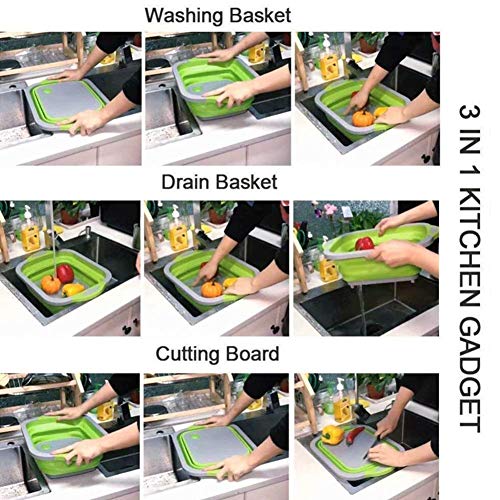 Washing Basket

Drain Basket

Cutting Board

3 IN 1 KITCHEN GADGET