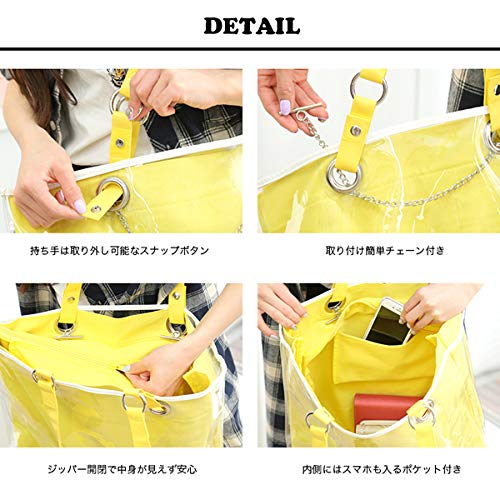 DETAIL

持ち手は取り外し可能なスナップボタン

取り付け簡単チェーン付き

ジッパー開閉で中身が見えず安心

内側にはスマホも入るポケット付き