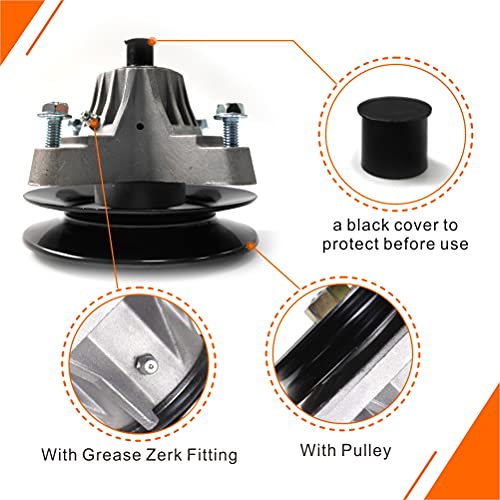 a black cover to protect before use

With Grease Zerk Fitting

With Pulley