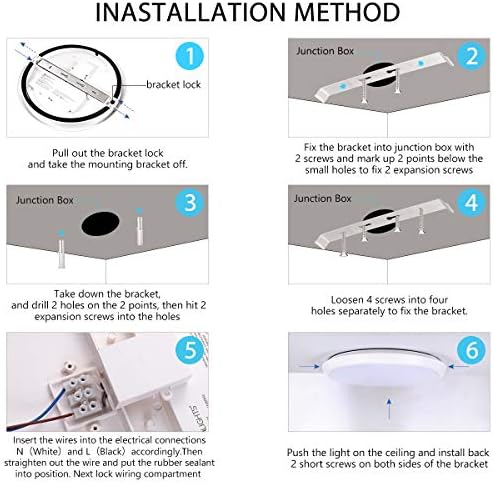 INASTALLATION METHOD

1

bracket lock

Pull out the bracket lock and take the mounting bracket off.

Junction Box

2

Fix the bracket into junction box with 2 screws and mark up 2 points below the small holes to fix 2 expansion screws

Junction Box

3

Take down the bracket, and drill 2 holes on the 2 points, then hit 2 expansion screws into the holes

Junction Box

4

Loosen 4 screws into four holes separately to fix the bracket.

5

LIGHTS

Insert the wires into the electrical connections N（White）and L（Black）accordingly.Then straighten out the wire and put the rubber sealant into position. Next lock wiring compartment

6

Push the light on the ceiling and install back 2 short screws on both sides of the bracket