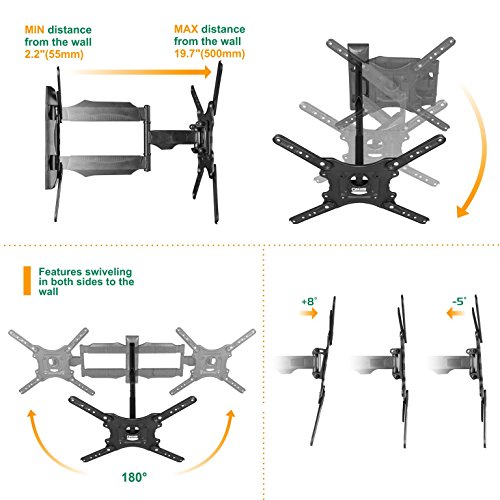 MIN distance from the wall 2.2"(55mm)

MAX distance from the wall 19.7"(500mm)

Features swiveling in both sides to the wall

180°

+8°

-5°