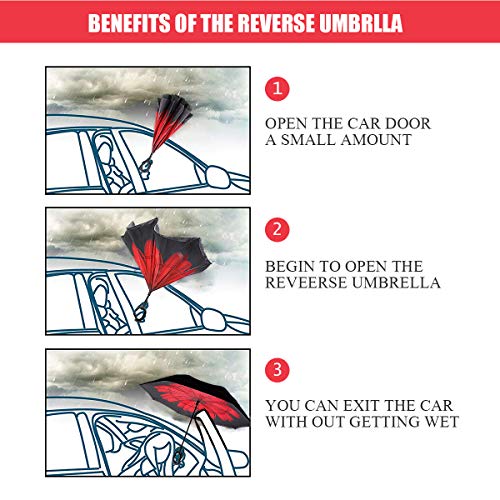 BENEFITS OF THE REVERSE UMBRLLA

1

OPEN THE CAR DOOR A SMALL AMOUNT

2

BEGIN TO OPEN THE REVEERSE UMBRELLA

3

YOU CAN EXIT THE CAR WITH OUT GETTING WET